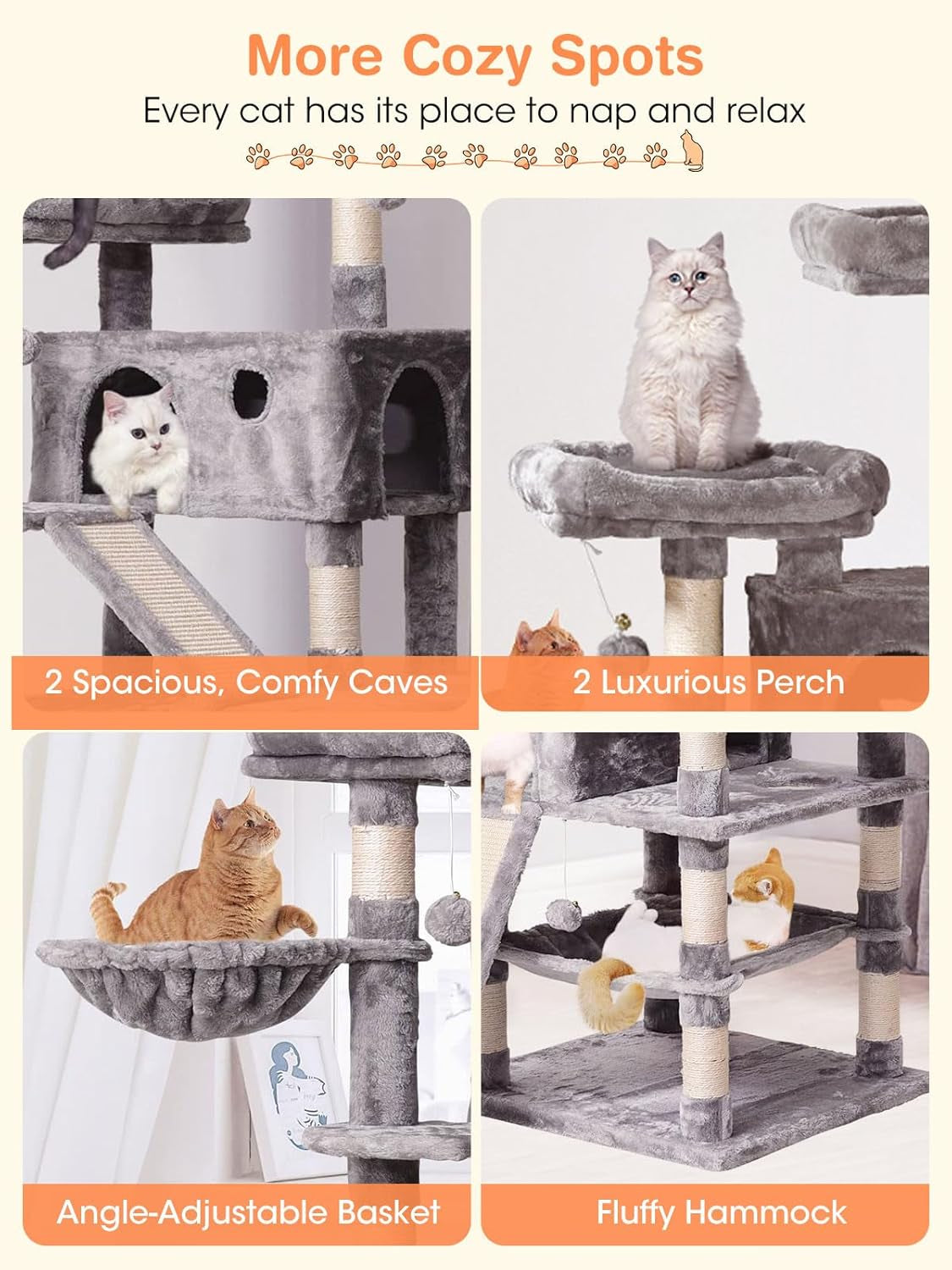 More Cozy Spots

Every cat has its place to nap and relax

2 Spacious, Comfy Caves

2 Luxurious Perch

Angle-Adjustable Basket

Fluffy Hammock