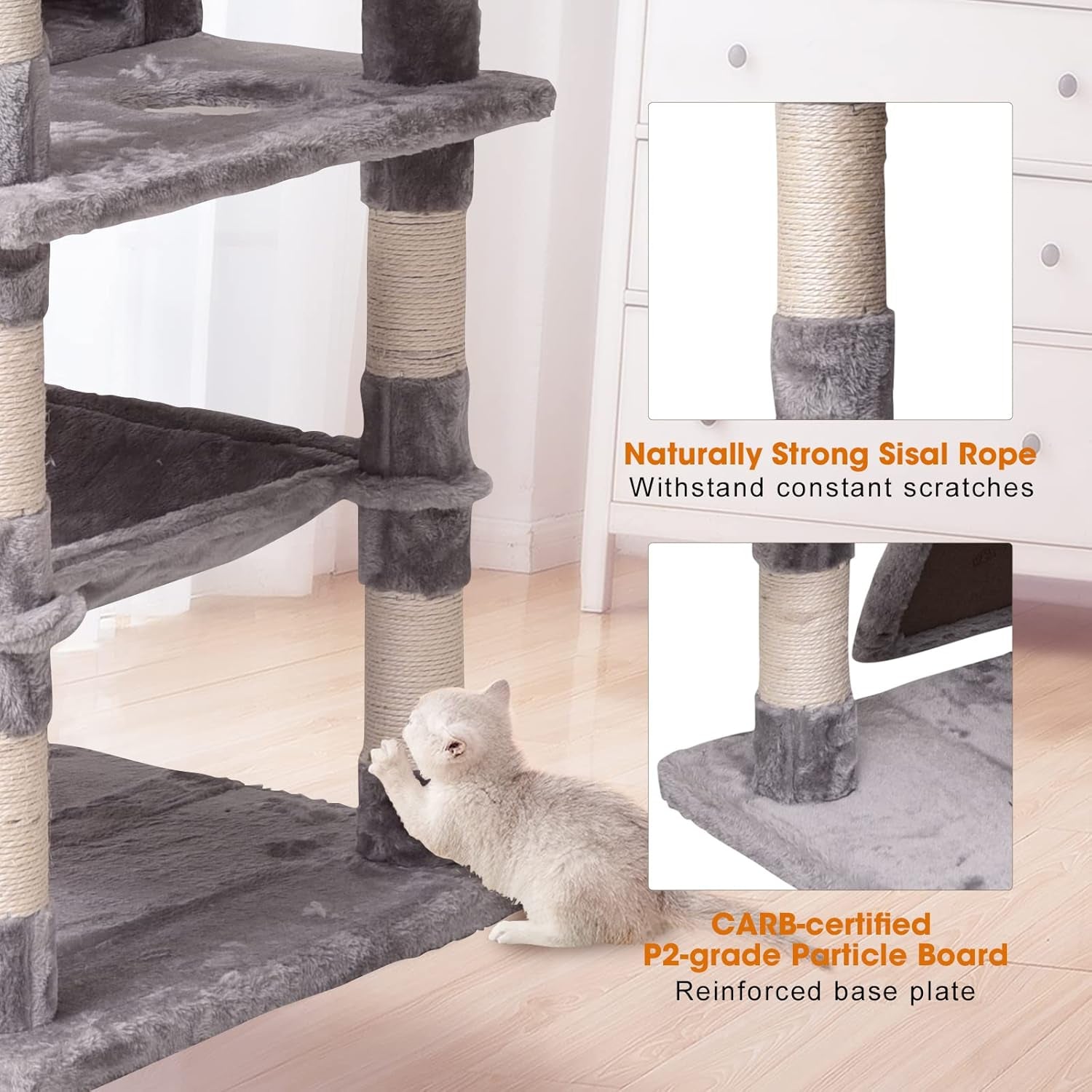 Naturally Strong Sisal Rope
Withstand constant scratches

CARB-certified
P2-grade Particle Board
Reinforced base plate