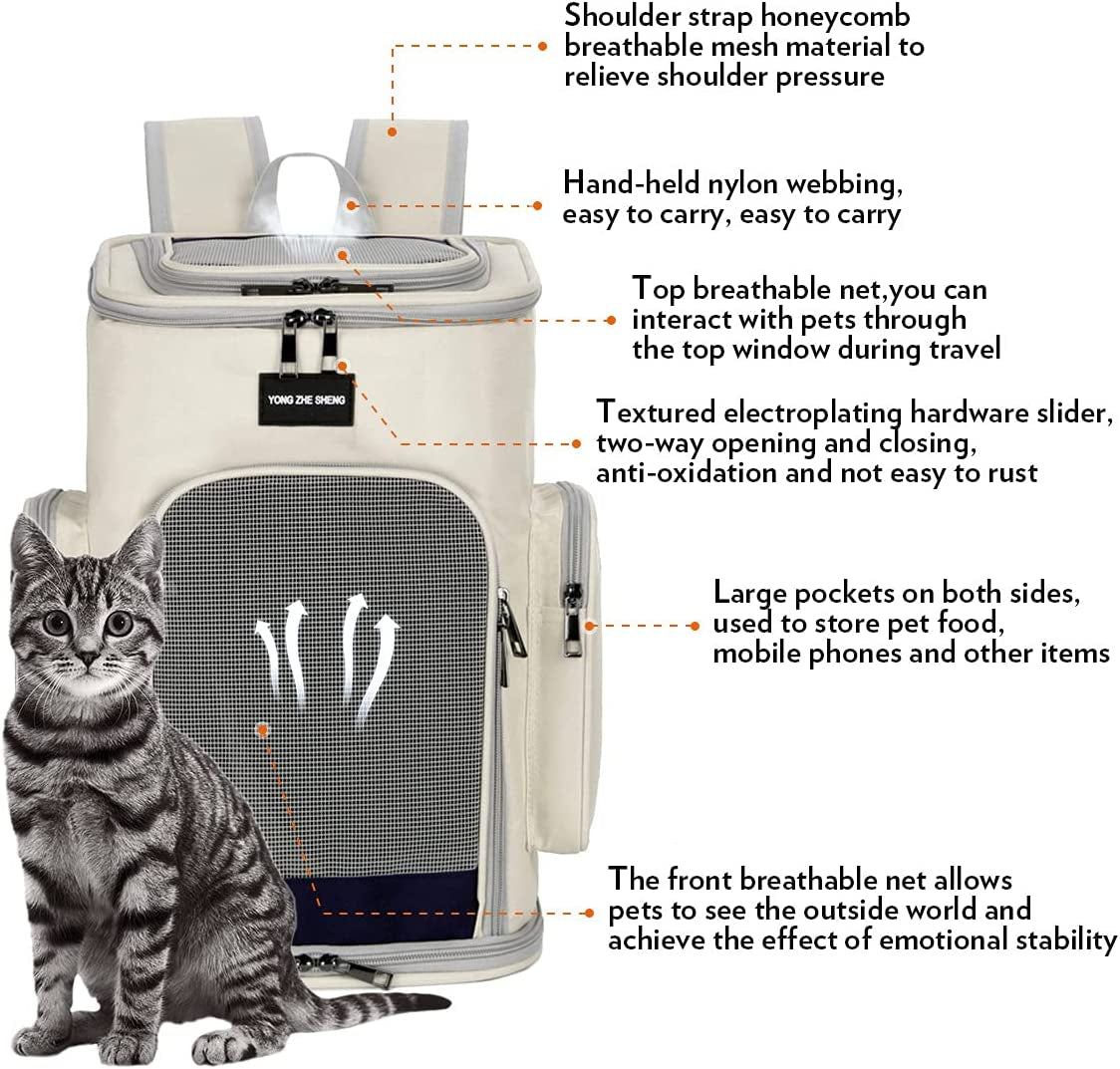 Shoulder strap honeycomb breathable mesh material to relieve shoulder pressure

Hand-held nylon webbing, easy to carry, easy to carry

Top breathable net,you can interact with pets through the top window during travel

YONG ZHE SHENG

Textured electroplating hardware slider, two-way opening and closing, anti-oxidation and not easy to rust

Large pockets on both sides, used to store pet food, mobile phones and other items

The front breathable net allows pets to see the outside world and achieve the effect of emotional stability